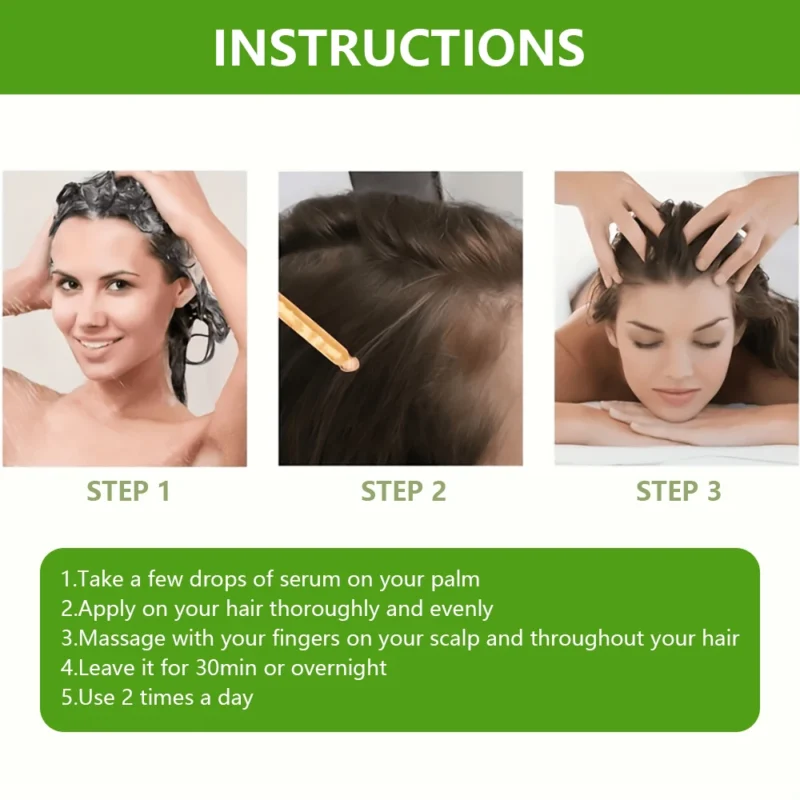 INSTRUCTIONS

STEP 1

STEP 2

STEP 3

1.Take a few drops of serum on your palm
2.Apply on your hair thoroughly and evenly
3.Massage with your fingers on your scalp and throughout your hair
4.Leave it for 30min or overnight
5.Use 2 times a day