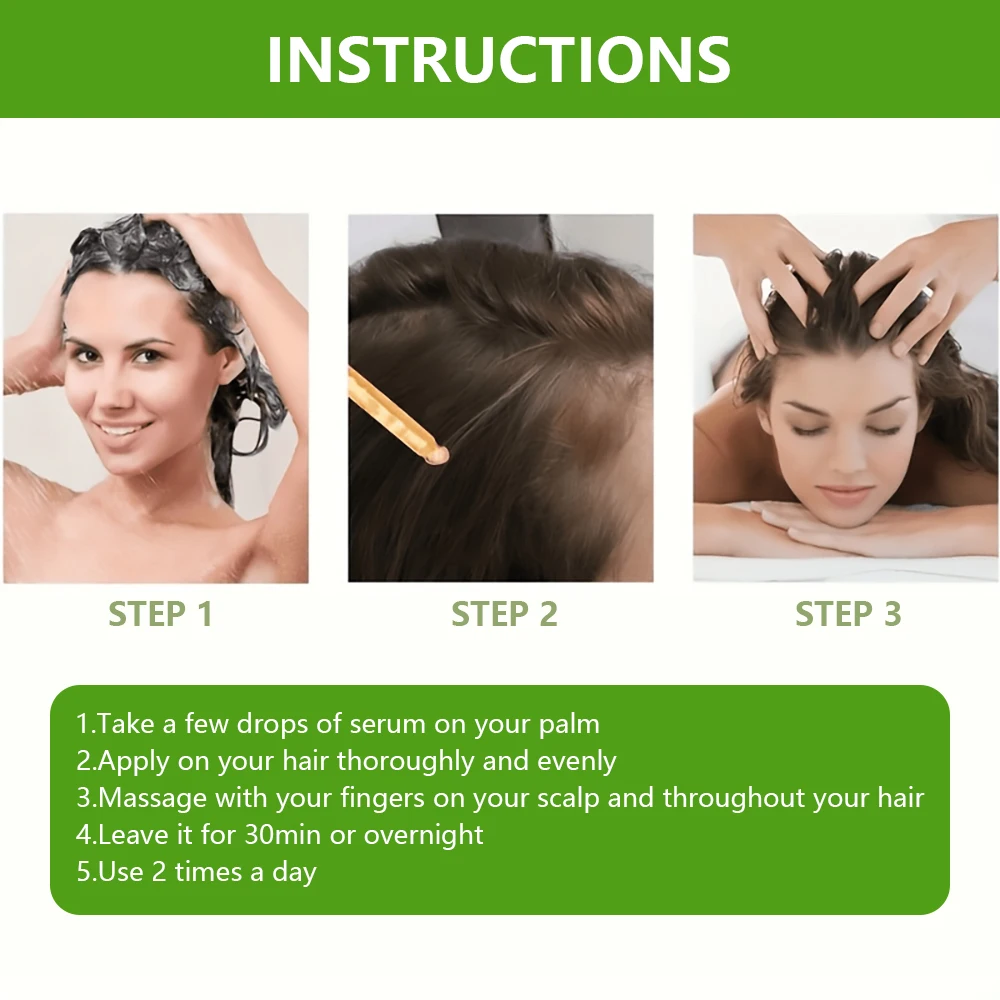 INSTRUCTIONS

STEP 1

STEP 2

STEP 3

1.Take a few drops of serum on your palm
2.Apply on your hair thoroughly and evenly
3.Massage with your fingers on your scalp and throughout your hair
4.Leave it for 30min or overnight
5.Use 2 times a day